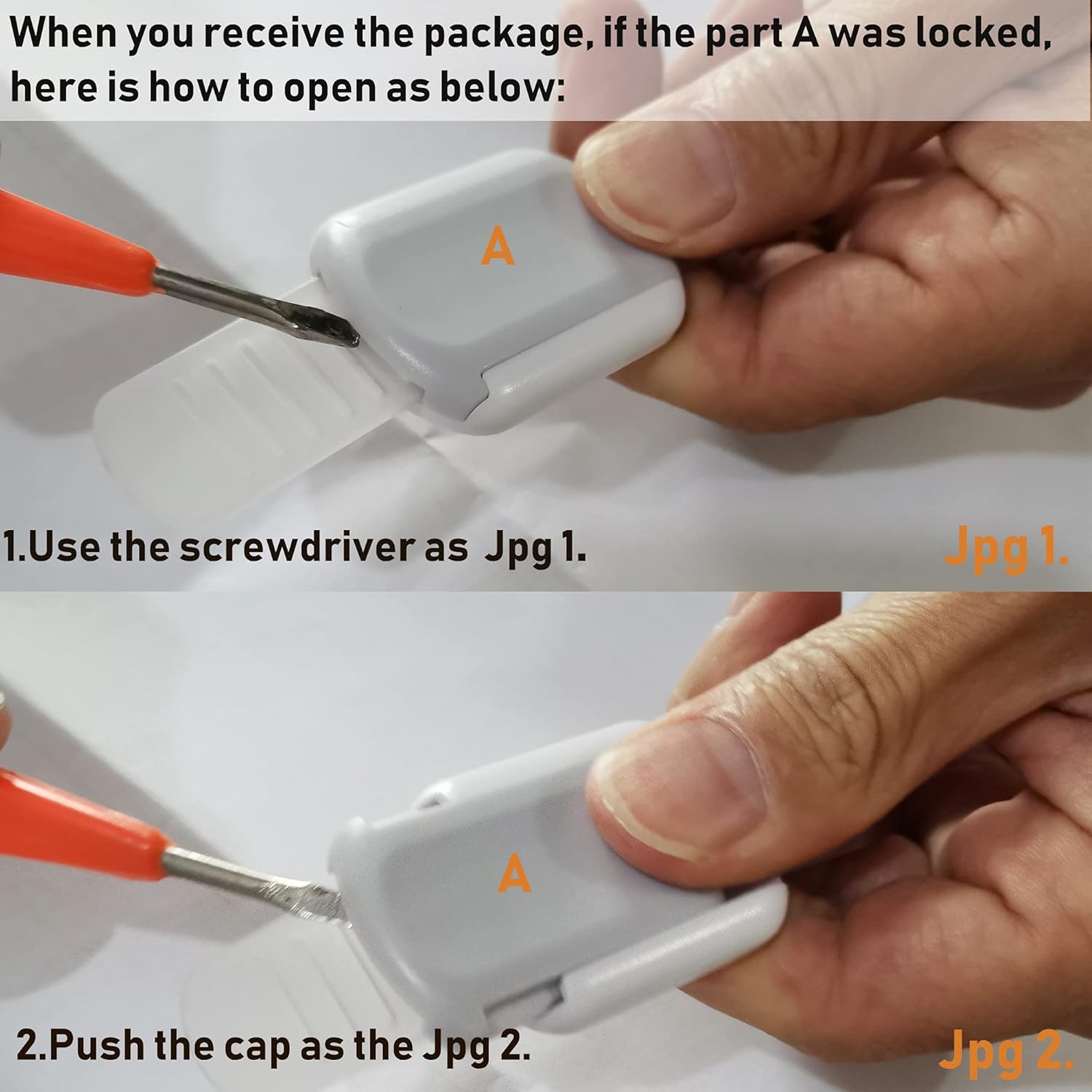 When you receive the package, if the part A was locked, here is how to open as below:

A

1.Use the screwdriver as Jpg 1.

Jpg 1.

A

2.Push the cap as the Jpg 2.

Jpg 2.