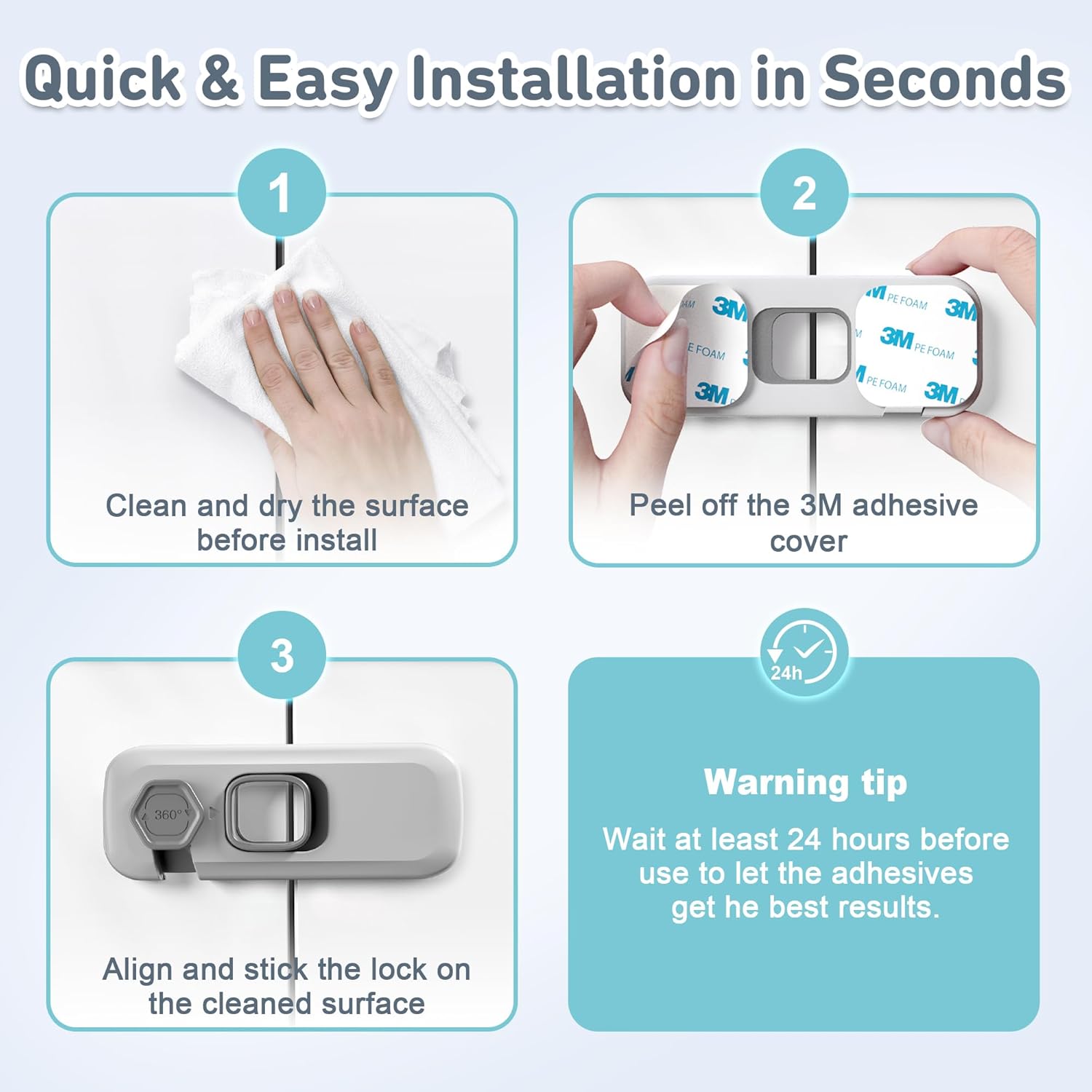 Quick & Easy Installation in Seconds

1

Clean and dry the surface before install

2

3M PE FOAM 3M PE FOAM 3M PE FOAM 3M

Peel off the 3M adhesive cover

3

360°

Align and stick the lock on the cleaned surface

24h

Warning tip

Wait at least 24 hours before use to let the adhesives get he best results.