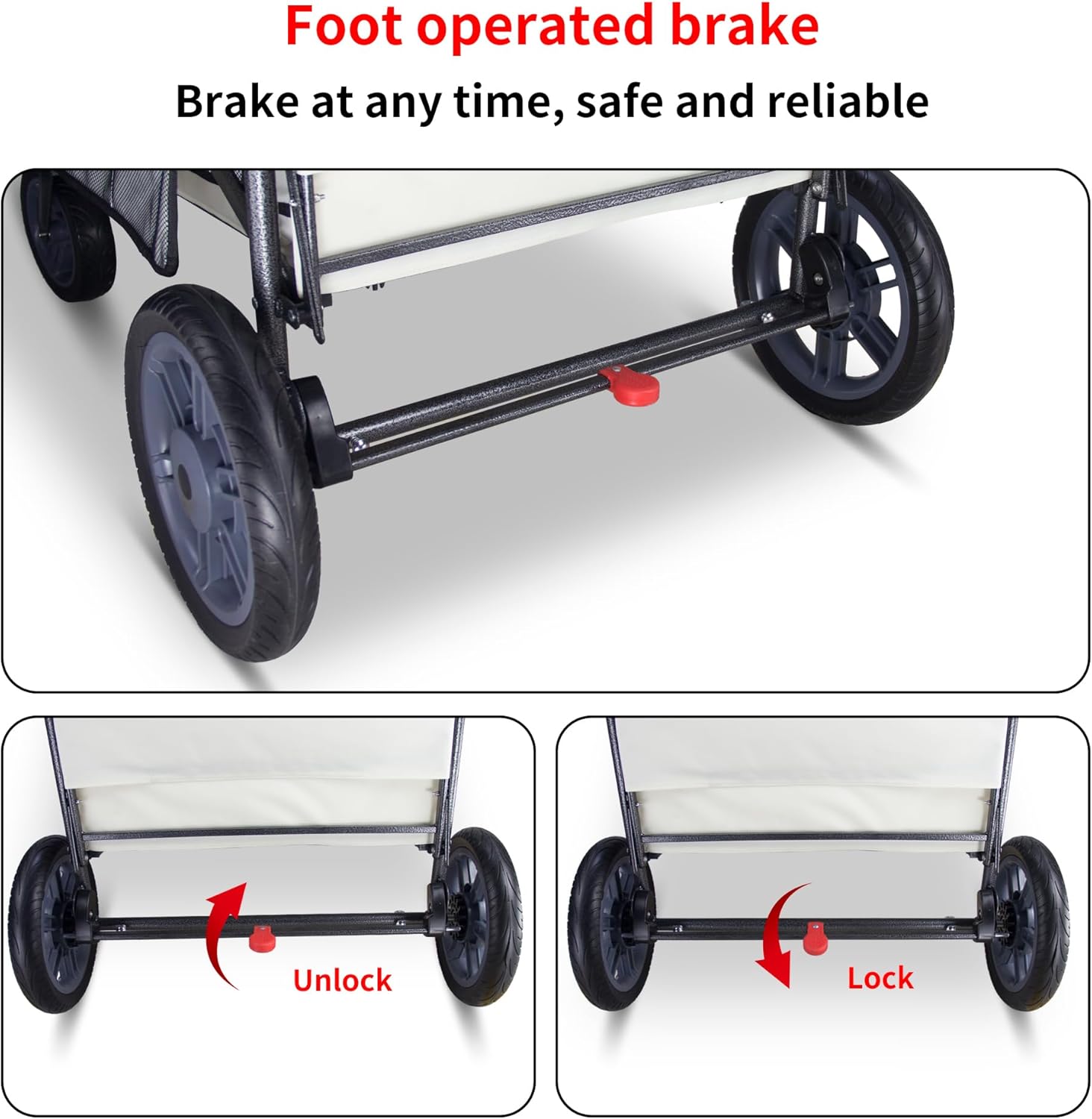 Foot operated brake

Brake at any time, safe and reliable

Unlock

Lock