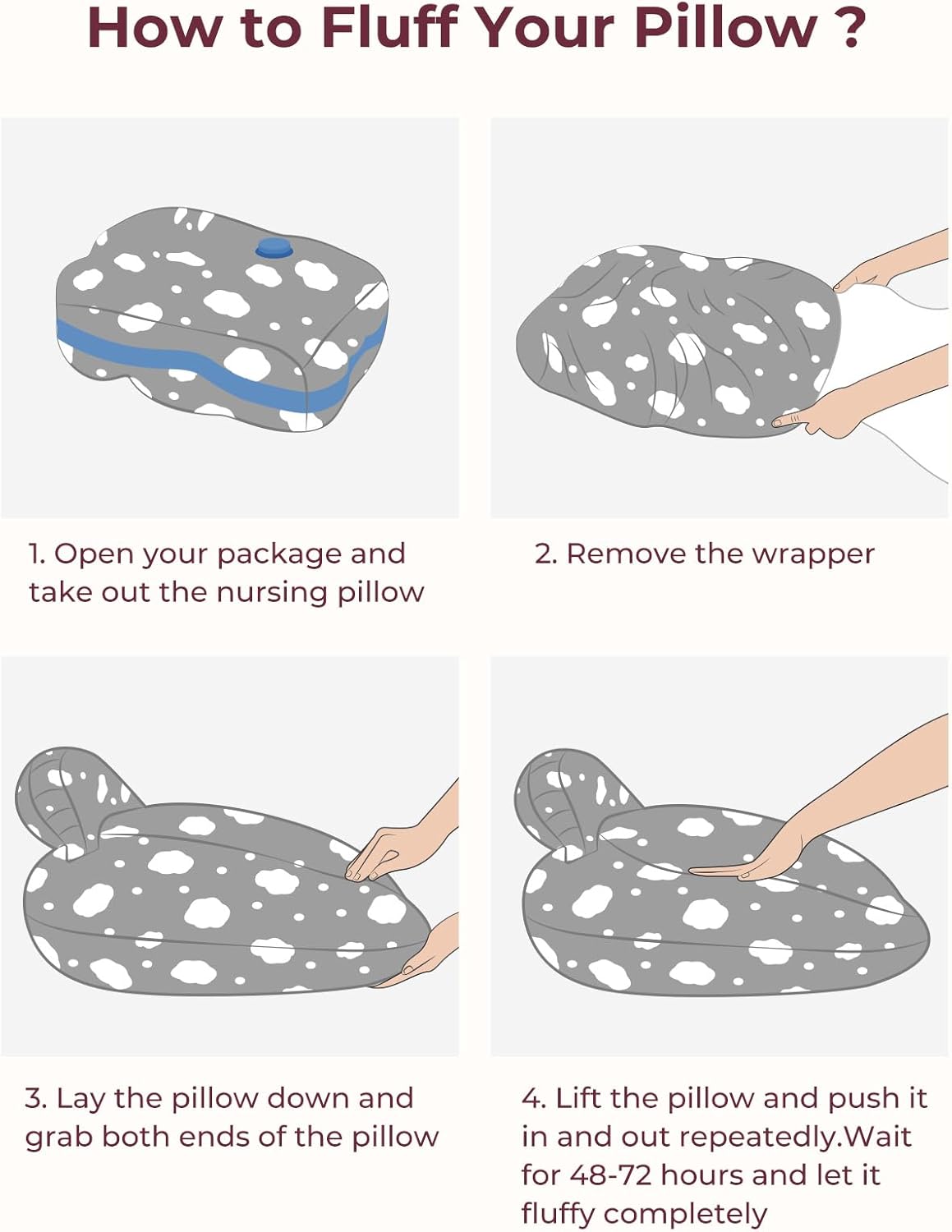 How to Fluff Your Pillow ?

1. Open your package and take out the nursing pillow

2. Remove the wrapper

3. Lay the pillow down and grab both ends of the pillow

4. Lift the pillow and push it in and out repeatedly.Wait for 48-72 hours and let it fluffy completely