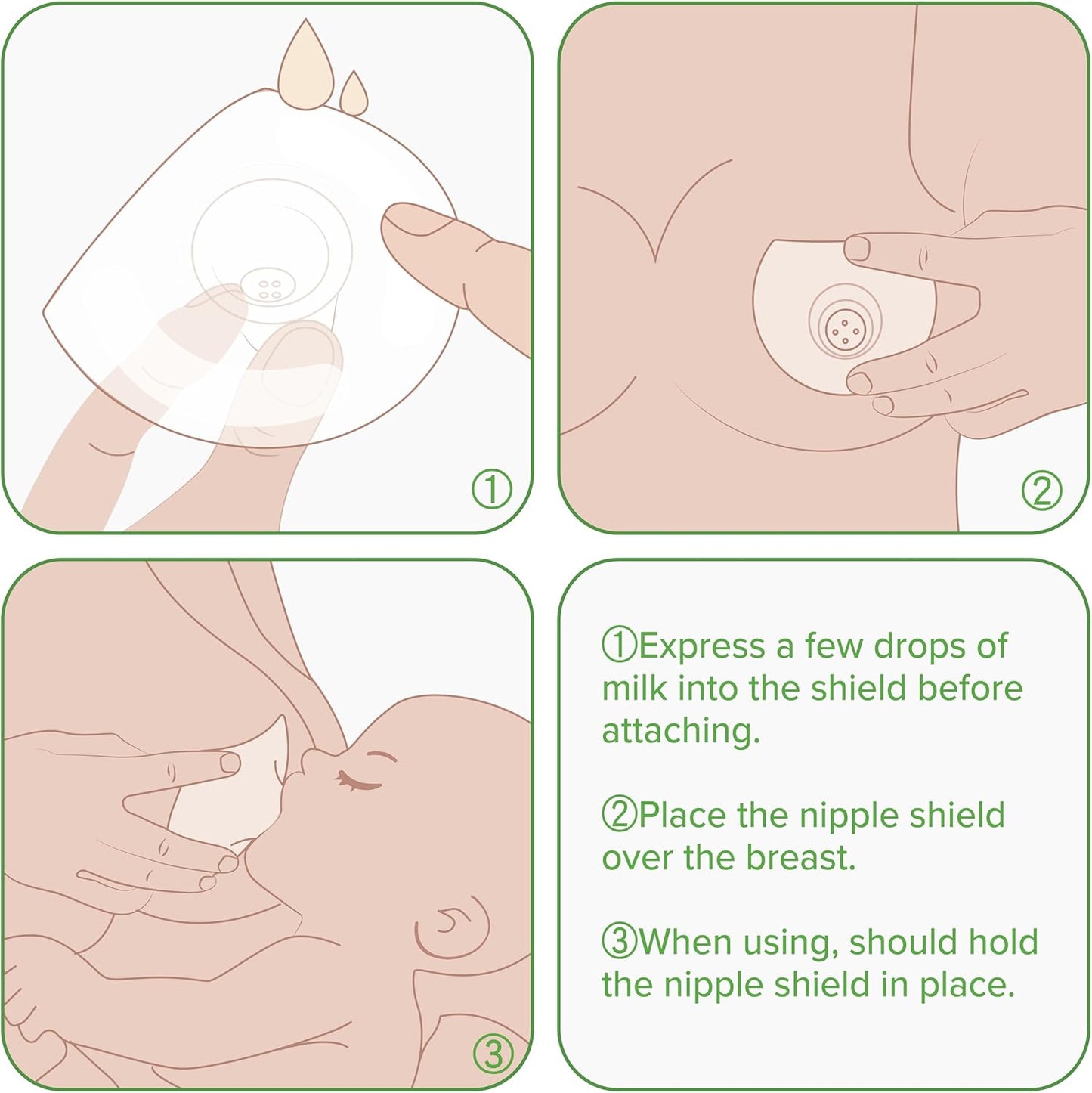 ①

②

③

①Express a few drops of milk into the shield before attaching.

②Place the nipple shield over the breast.

③When using, should hold the nipple shield in place.