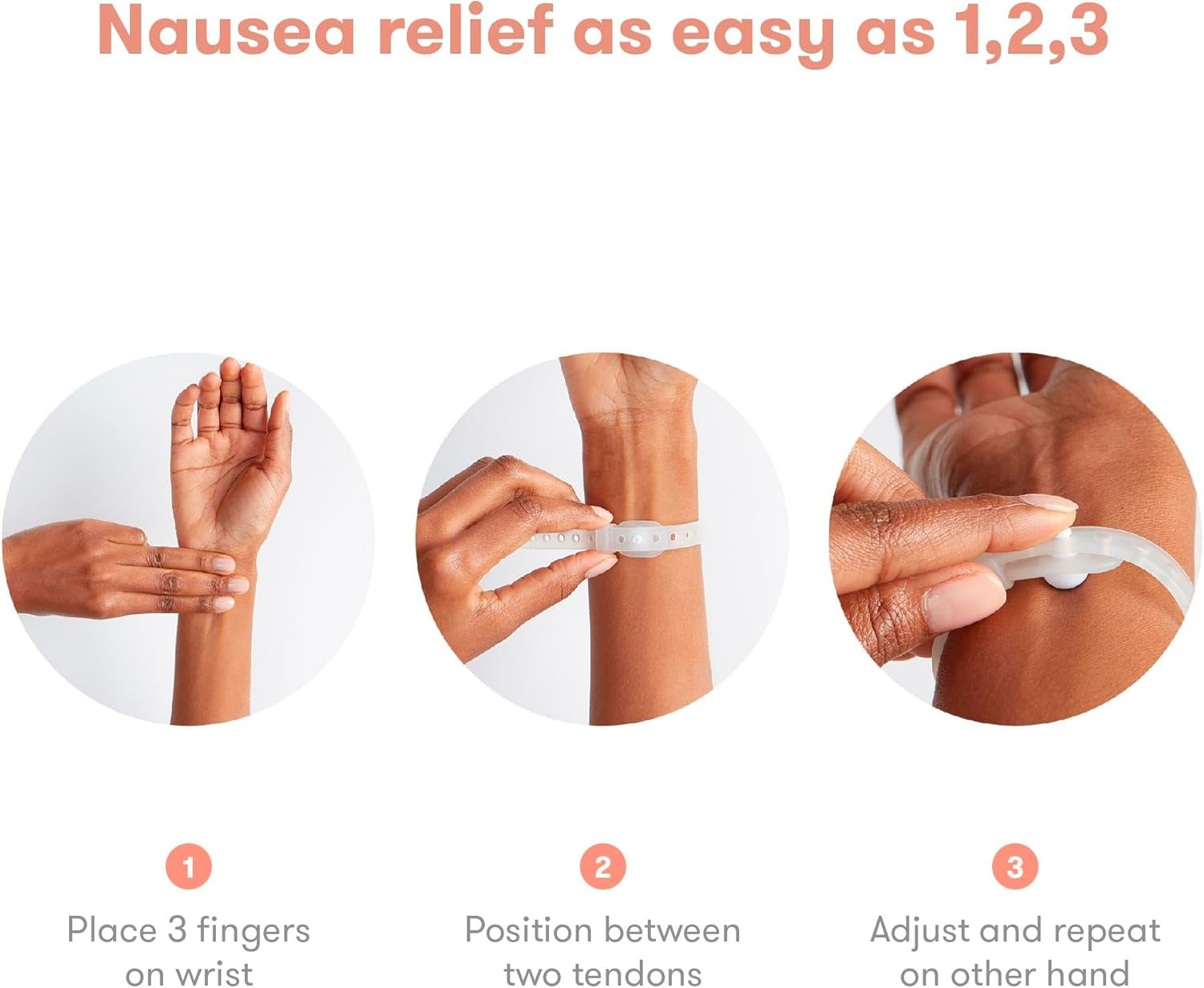 Nausea relief as easy as 1,2,3

1
Place 3 fingers on wrist

2
Position between two tendons

3
Adjust and repeat on other hand