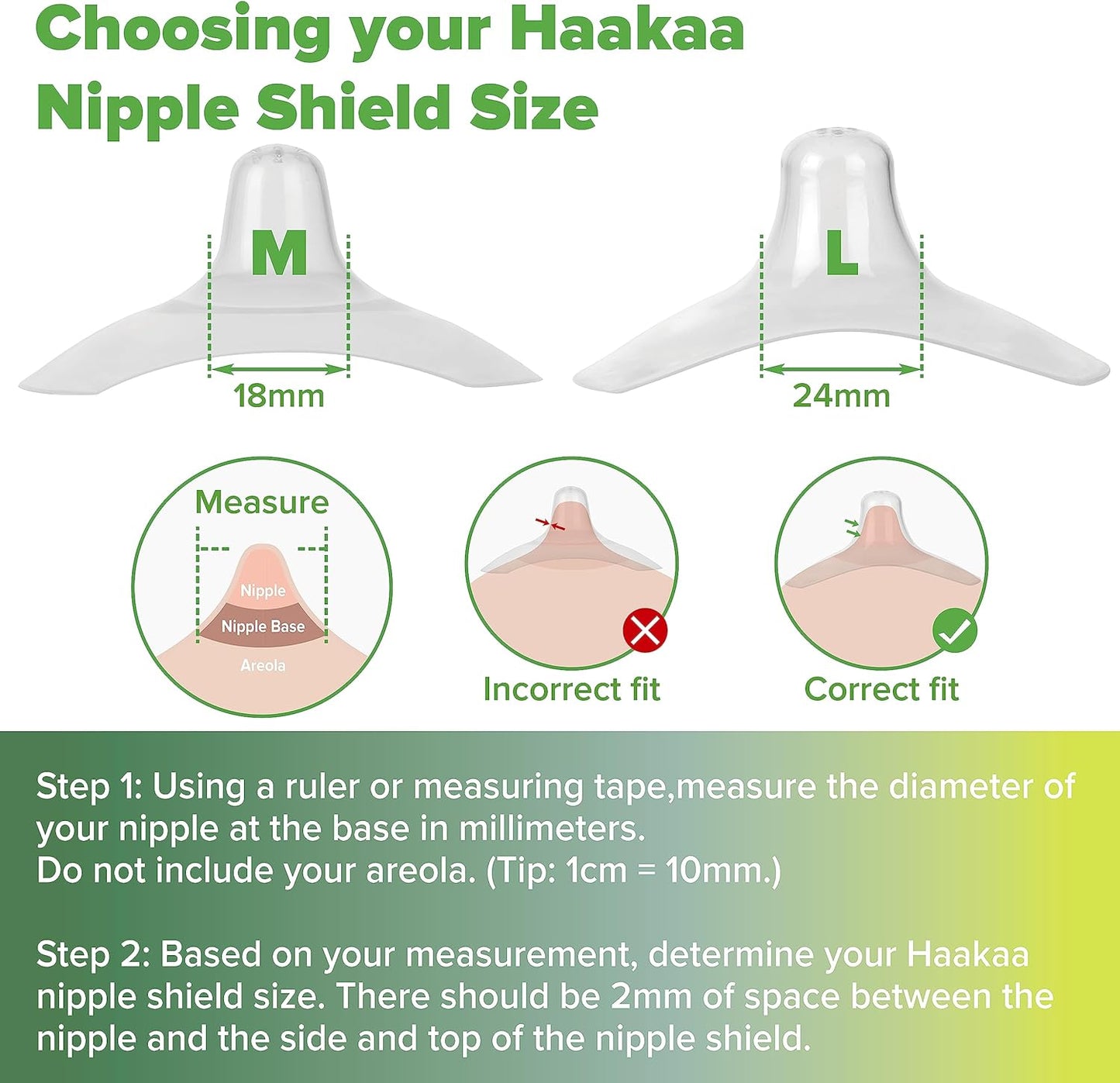 Choosing your Haakaa Nipple Shield Size

M

18mm

L

24mm

Measure

Nipple

Nipple Base

Areola

Incorrect fit

Correct fit

Step 1: Using a ruler or measuring tape,measure the diameter of your nipple at the base in millimeters.
Do not include your areola. (Tip: 1cm = 10mm.)

Step 2: Based on your measurement, determine your Haakaa nipple shield size. There should be 2mm of space between the nipple and the side and top of the nipple shield.