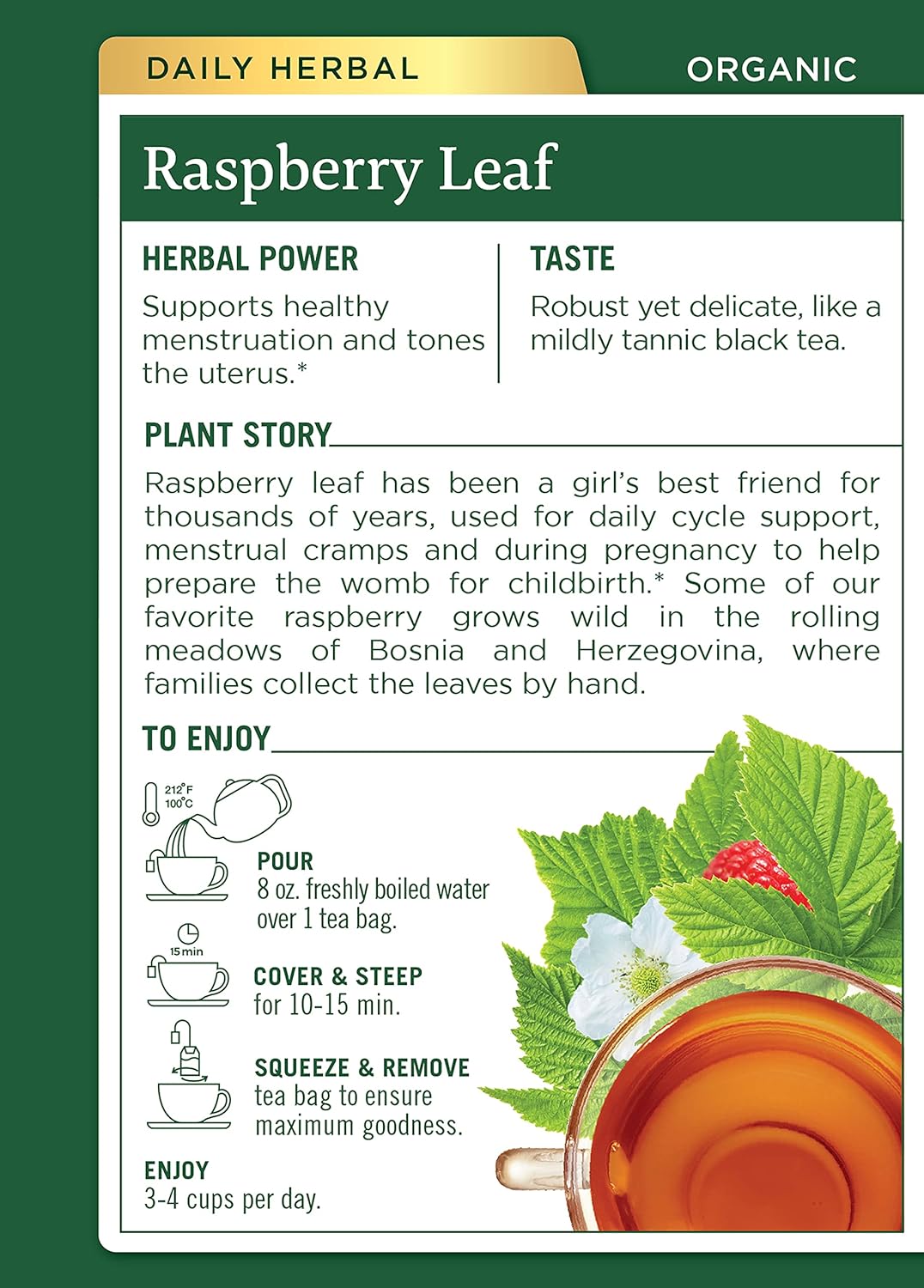 DAILY HERBAL

ORGANIC

Raspberry Leaf

HERBAL POWER
Supports healthy menstruation and tones the uterus.*

TASTE
Robust yet delicate, like a mildly tannic black tea.

PLANT STORY
Raspberry leaf has been a girl's best friend for thousands of years, used for daily cycle support, menstrual cramps and during pregnancy to help prepare the womb for childbirth.* Some of our favorite raspberry grows wild in the rolling meadows of Bosnia and Herzegovina, where families collect the leaves by hand.

TO ENJOY

212°F
100°C

POUR
8 oz. freshly boiled water over 1 tea bag.

15 min

COVER & STEEP
for 10-15 min.

SQUEEZE & REMOVE
tea bag to ensure maximum goodness.

ENJOY
3-4 cups per day.