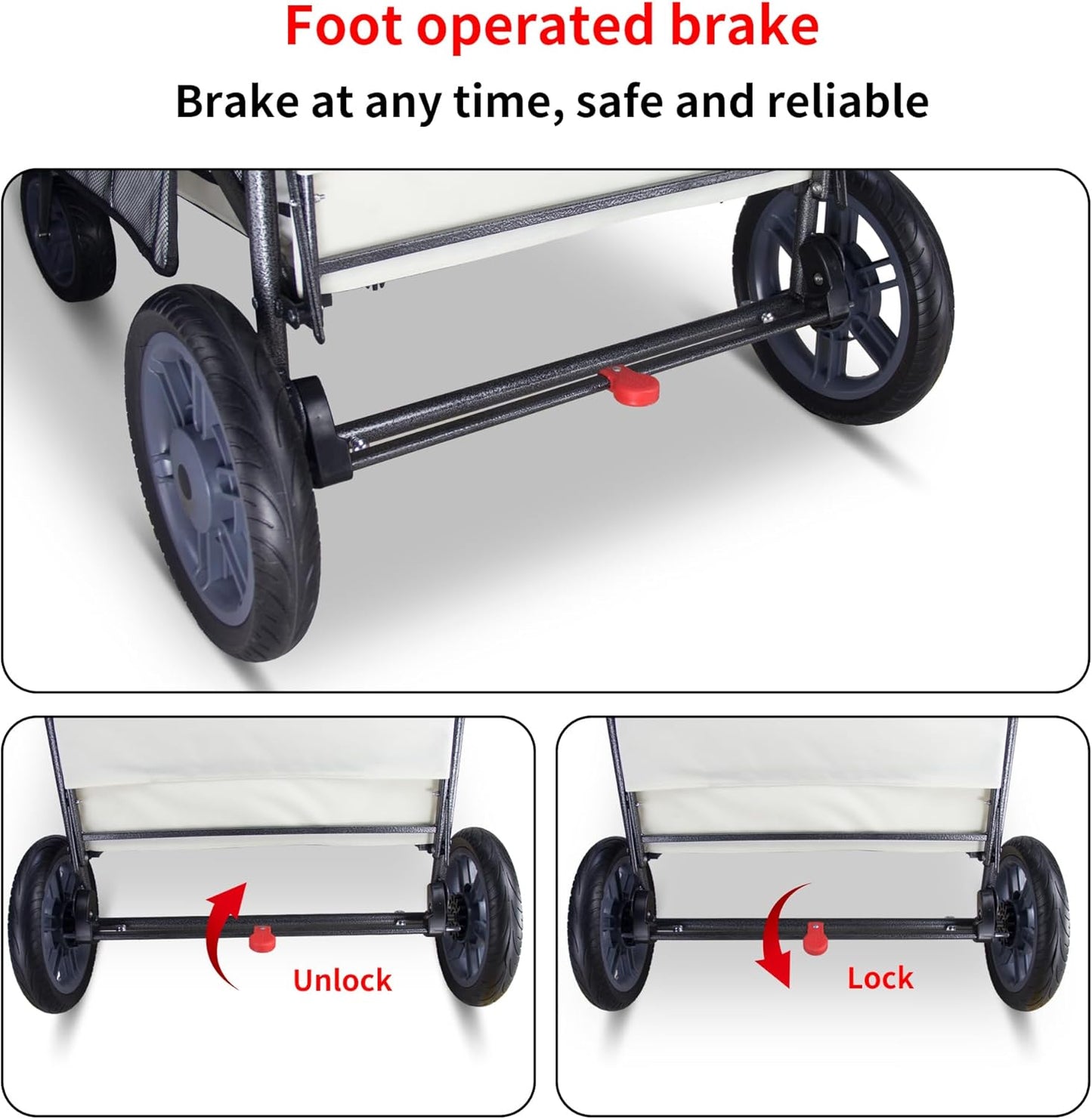 Foot operated brake

Brake at any time, safe and reliable

Unlock

Lock