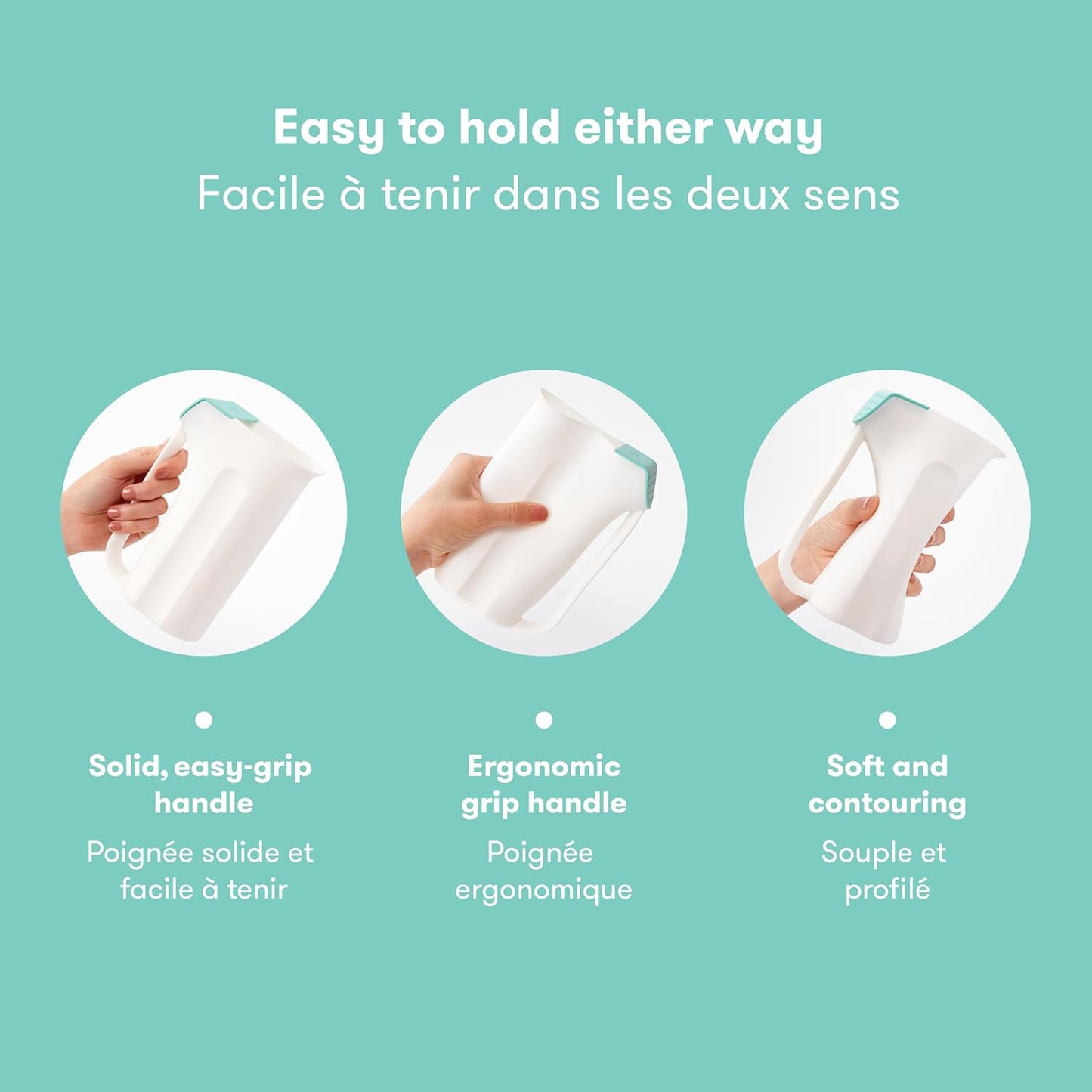 Easy to hold either way
Facile à tenir dans les deux sens

Solid, easy-grip handle
Poignée solide et facile à tenir

Ergonomic grip handle
Poignée ergonomique

Soft and contouring
Souple et profilé